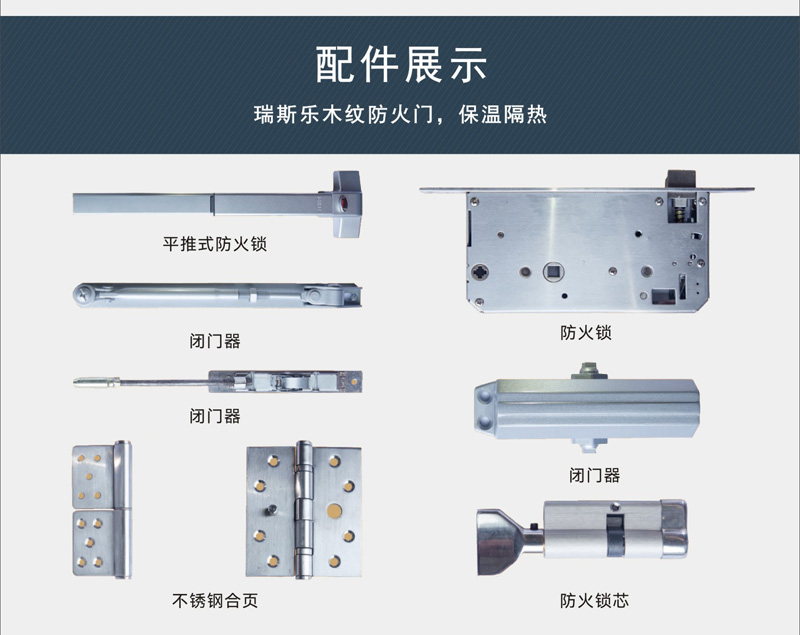 配件展示

瑞斯乐木纹防火门，保温隔热

平推式防火锁

闭门器

闭门器

不锈钢合页

防火锁

闭门器

防火锁芯